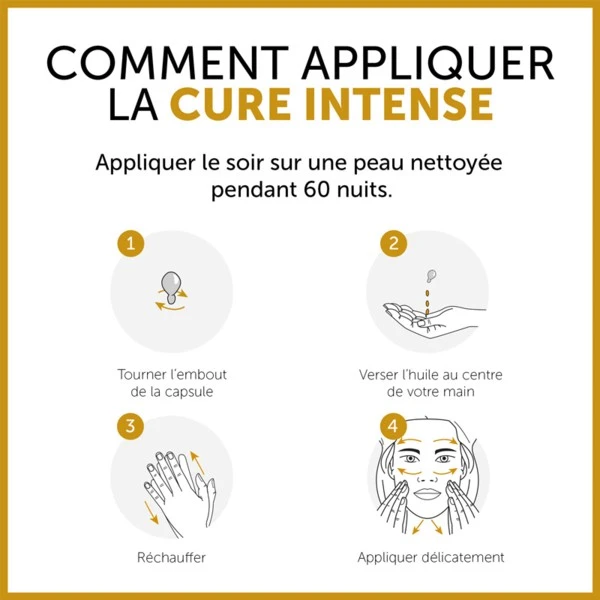 COMMENT APPLIQUER LA CURE INTENSE

Appliquer le soir sur une peau nettoyée pendant 60 nuits.

1
Tourner l'embout de la capsule

2
Verser l'huile au centre de votre main

3
Réchauffer

4
Appliquer délicatement